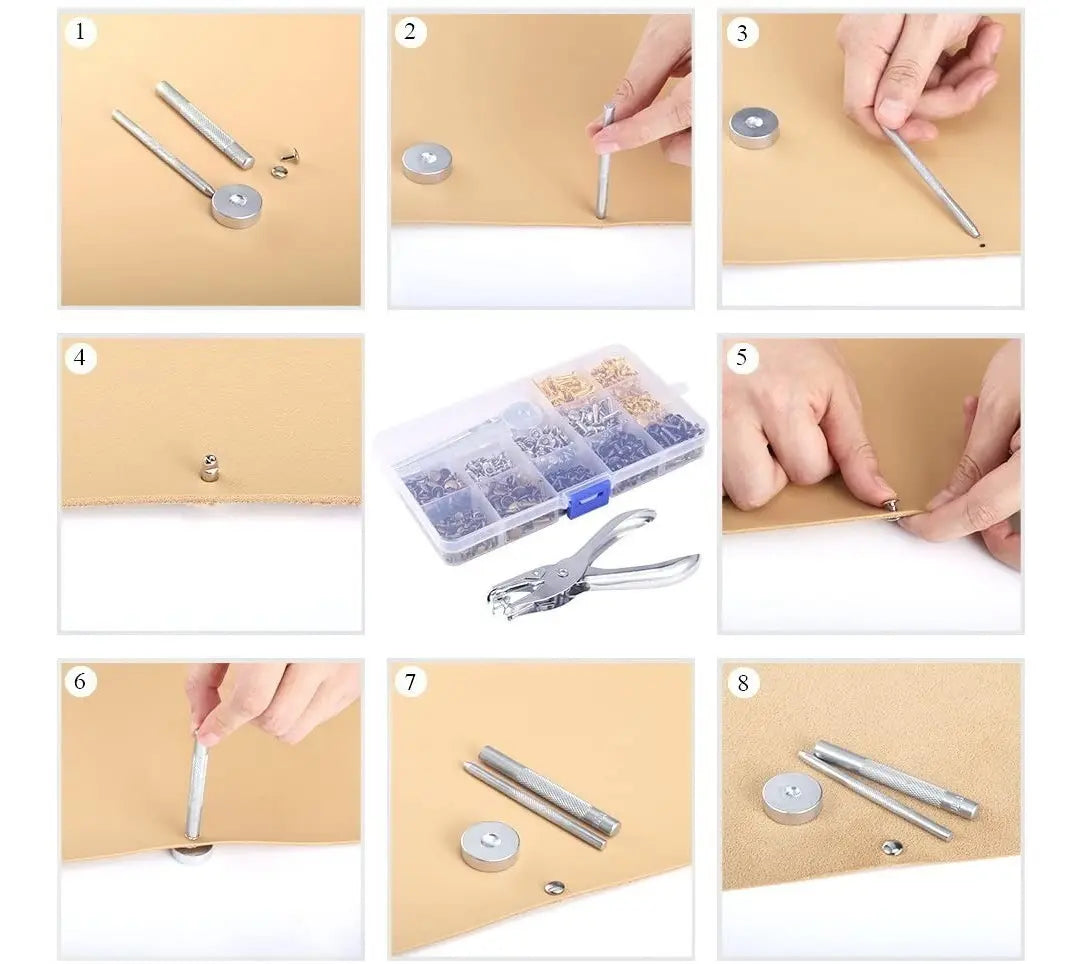 1

2

3

4

5

6

7

8